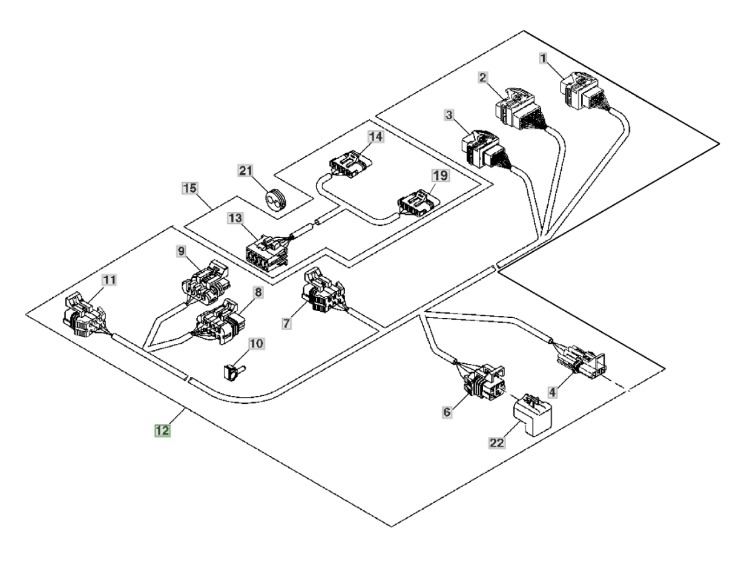 1
2
3
14
21
19
15
13
9
11
8
7
10
4
6
22
12