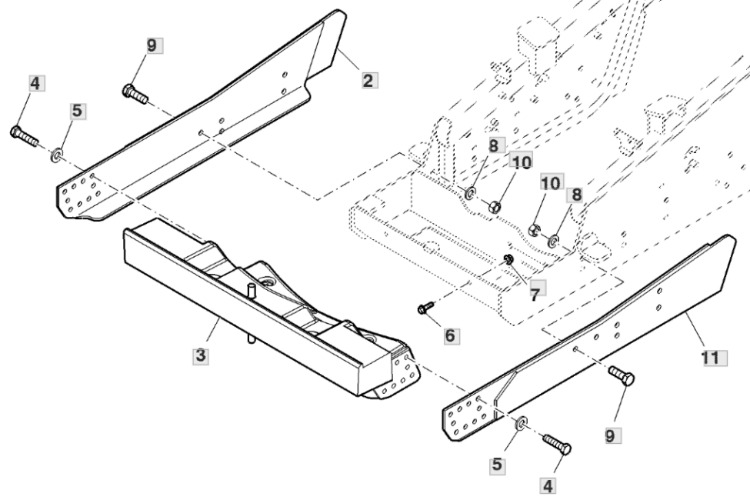 9
2
4
5
8
10
10
8
7
6
3
11
9
5
4