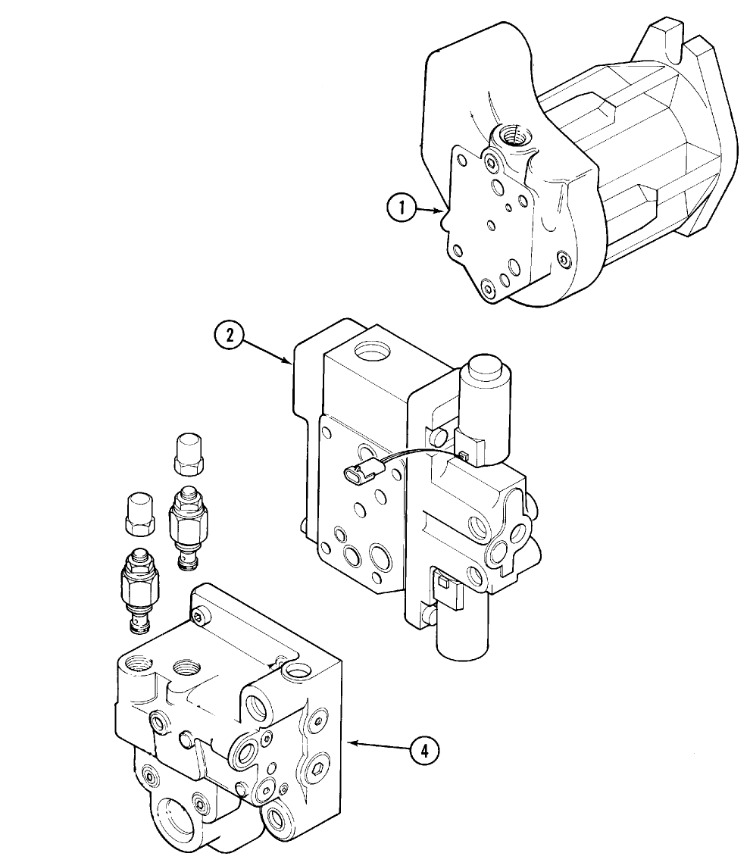 1
2
4