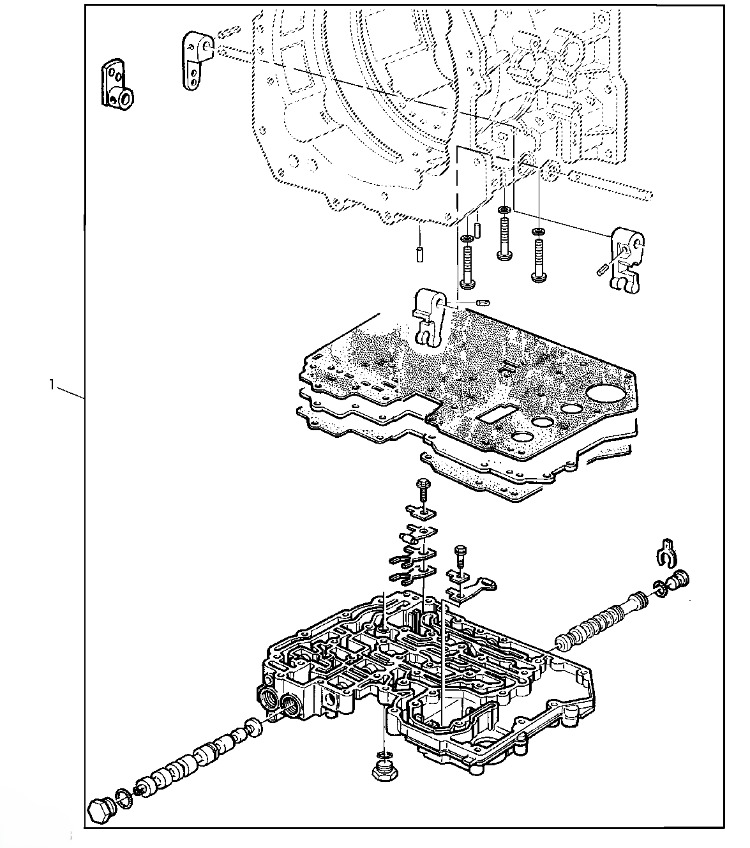 1