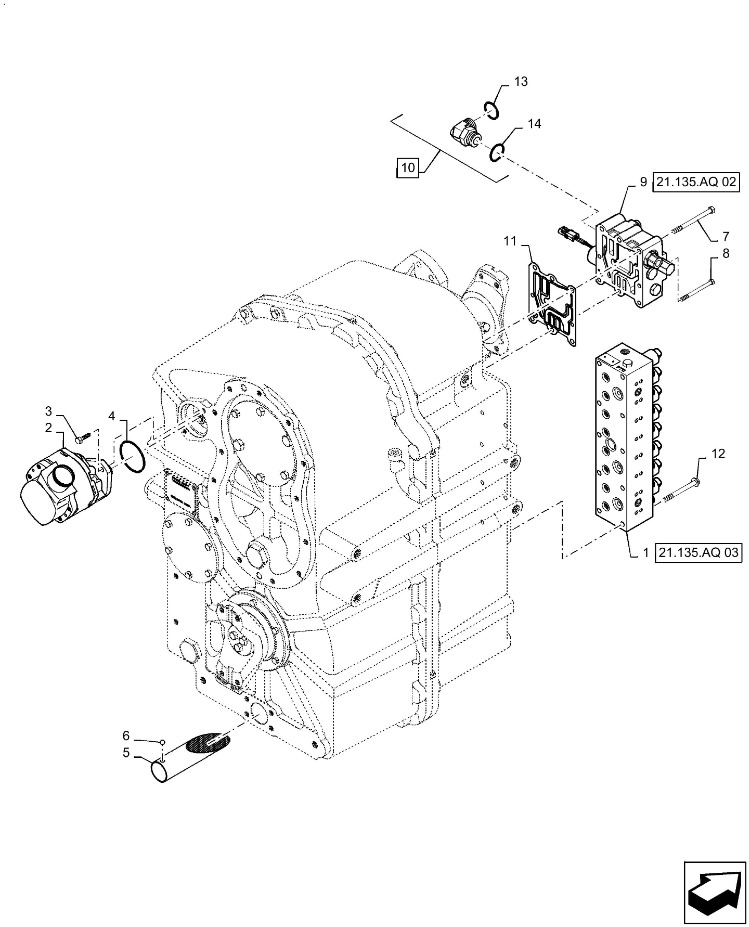 13
14
10
9 21.135.AQ 02
7
8
11
3
2
4
12
1 21.135.AQ 03
6
5