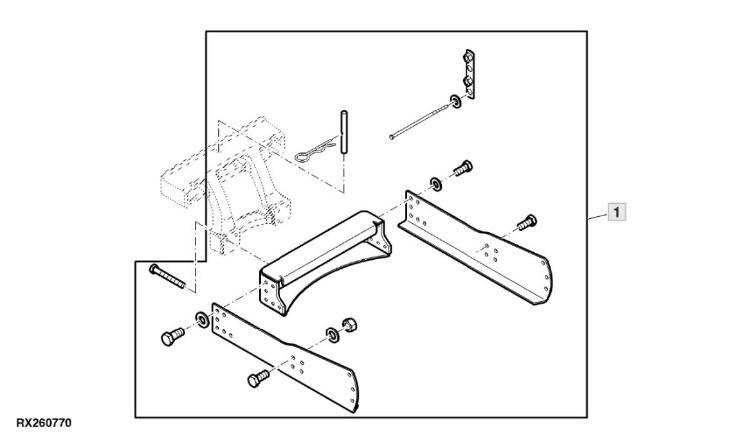 1

RX260770