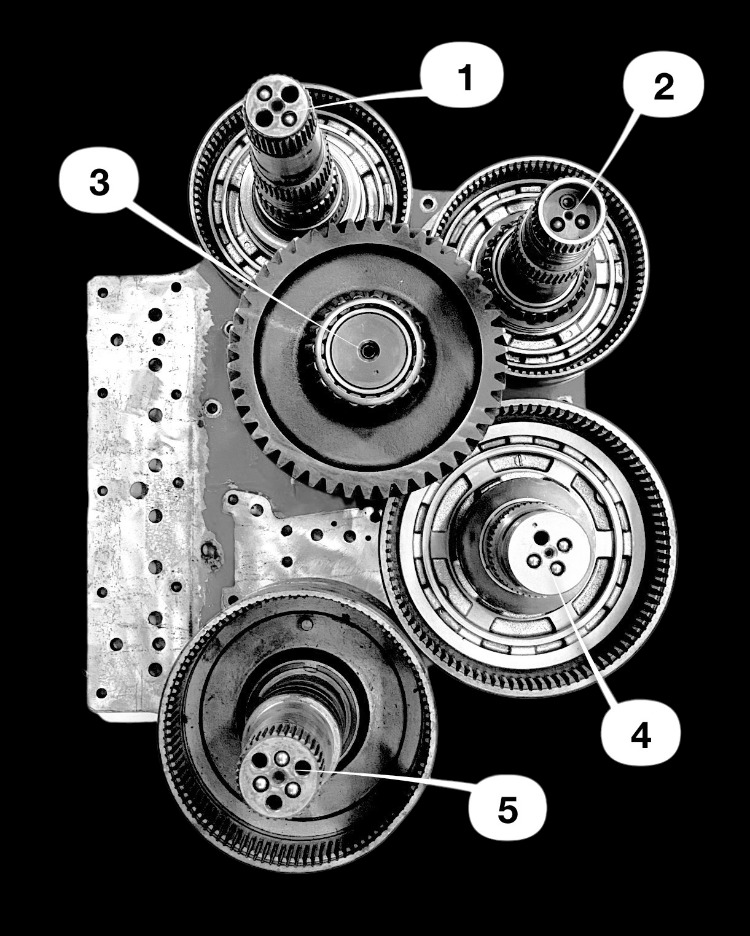 1
2
3
4
5