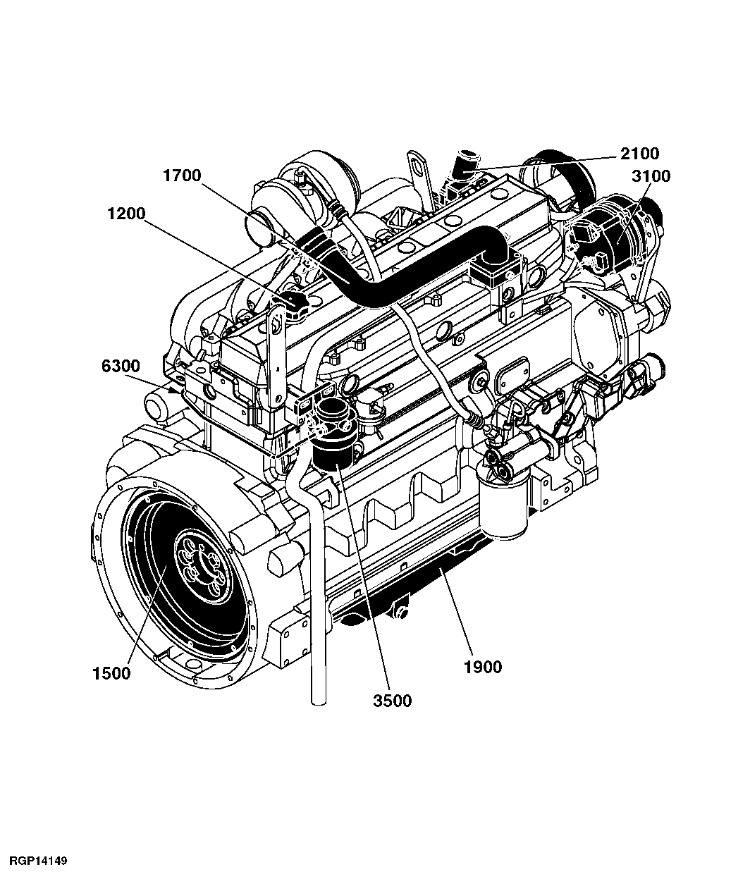 2100
1700
3100
1200
6300
1500
3500
1900
RGP14149