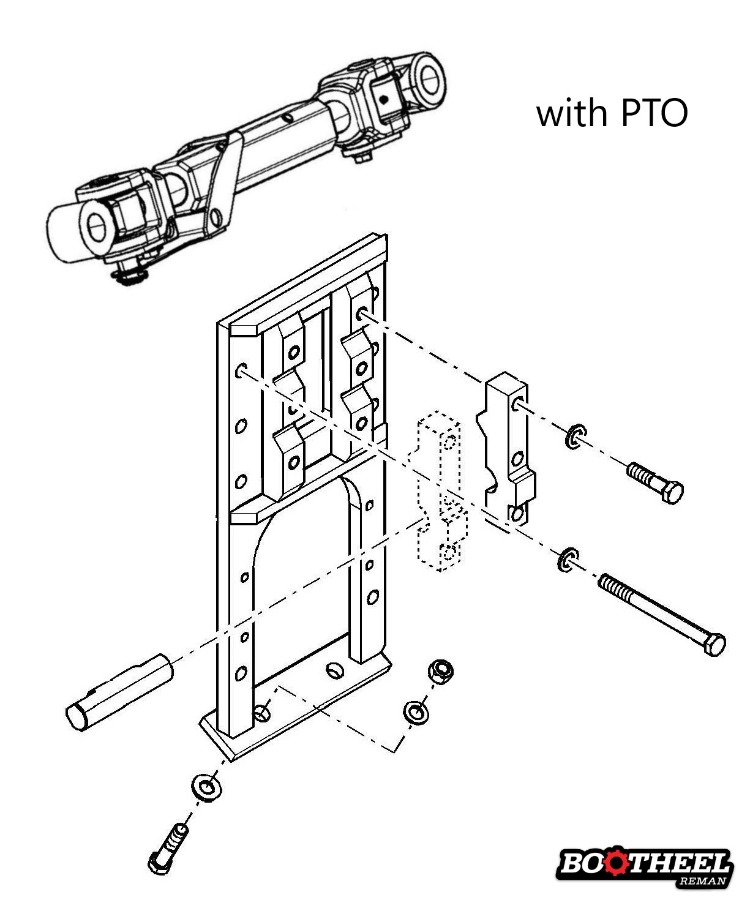 with PTO

BOOTHEEL
REMAN