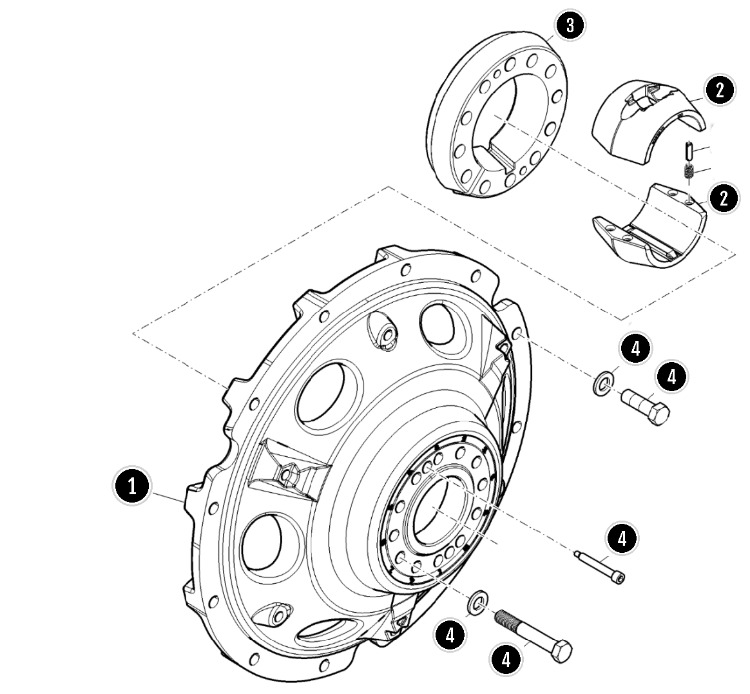 3
2
2
4
4
1
4
4
4