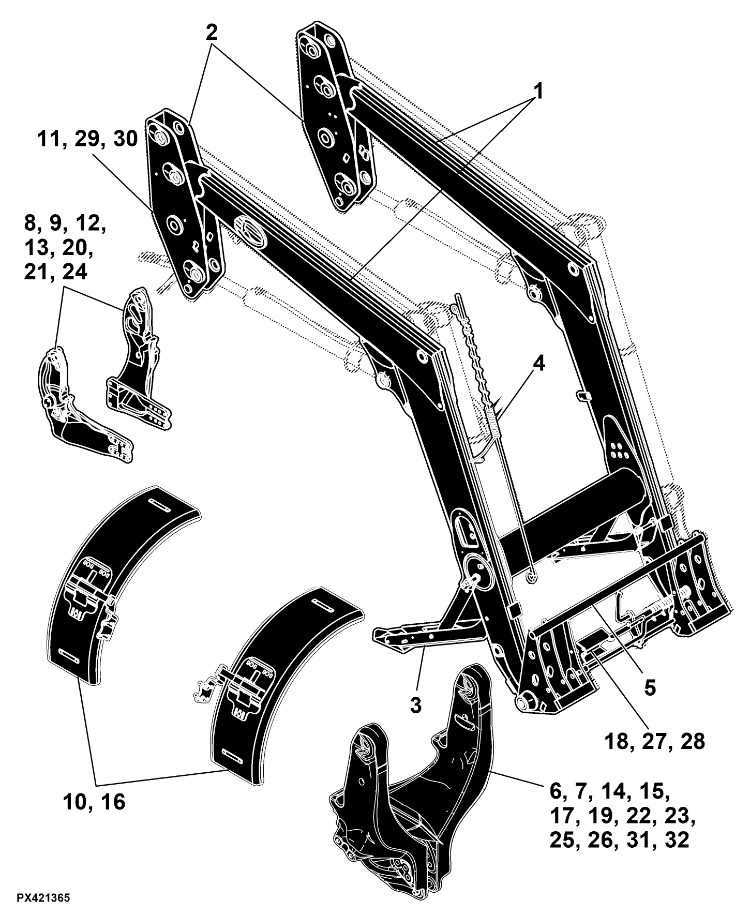 2

1

11, 29, 30

8, 9, 12, 13, 20, 21, 24

4

3

5

18, 27, 28

10, 16

6, 7, 14, 15, 17, 19, 22, 23, 25, 26, 31, 32

PX421365