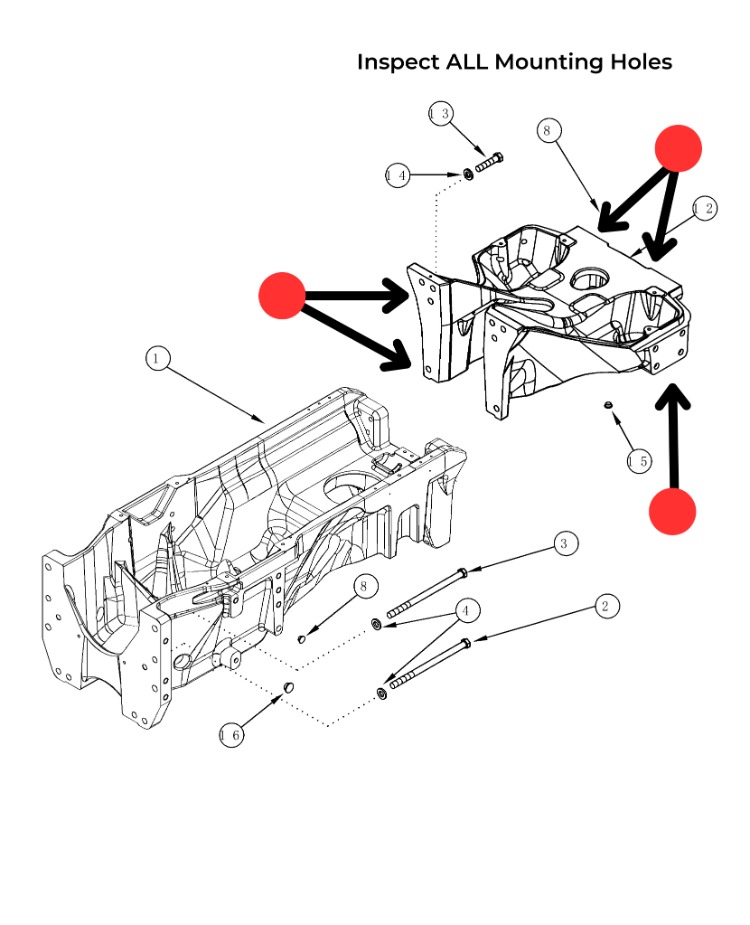 Inspect ALL Mounting Holes

13
8
14
12
1
15
3
8
4
2
16