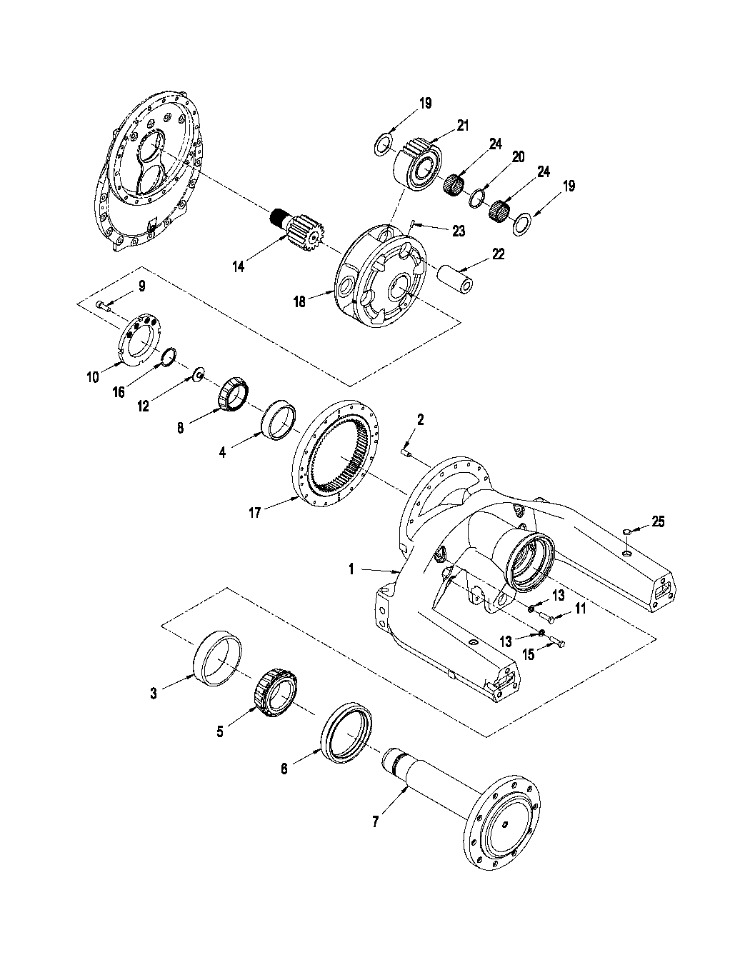 19
21
24
20
24
19
23
14
22
18
9
10
16
12
8
4
2
17
25
1
13
11
13
15
3
5
6
7