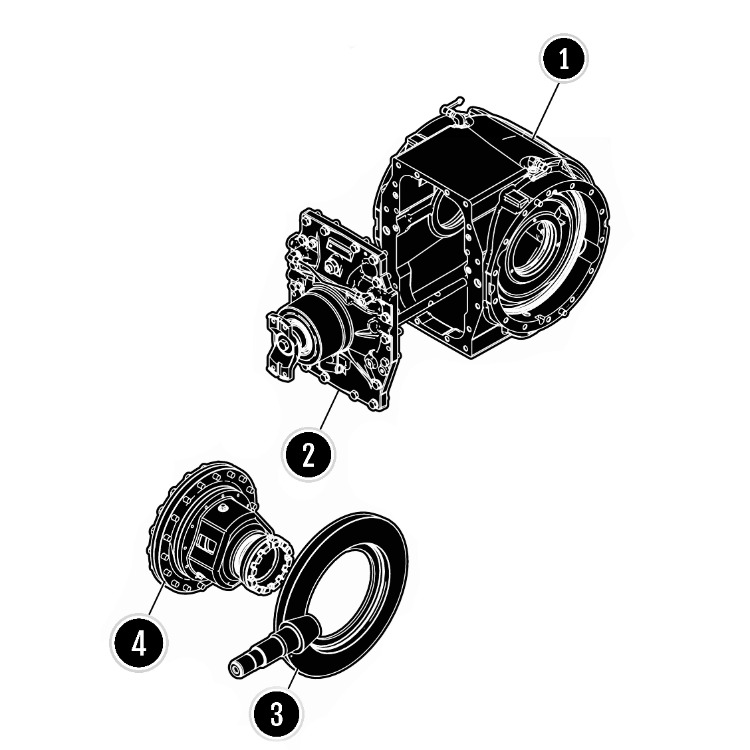 1
2
4
3