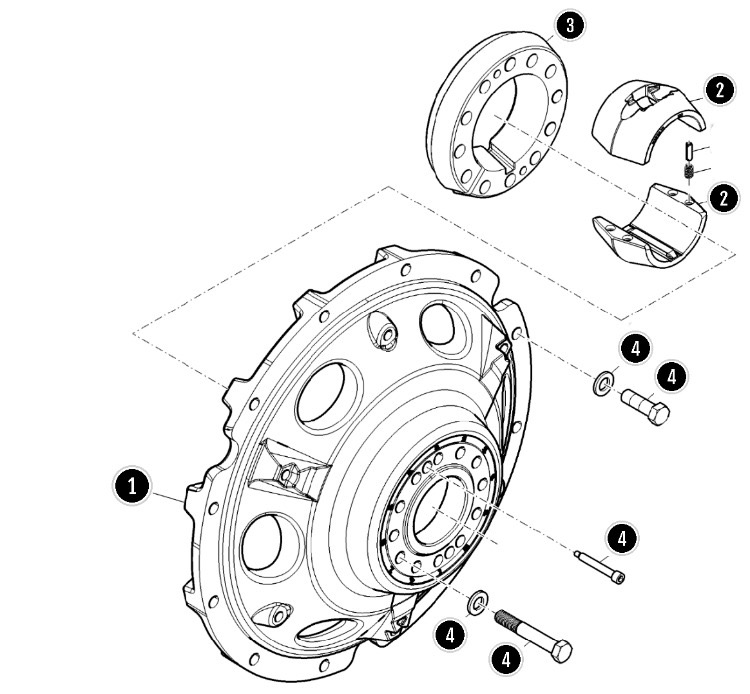 3
2
2
4
4
1
4
4
4