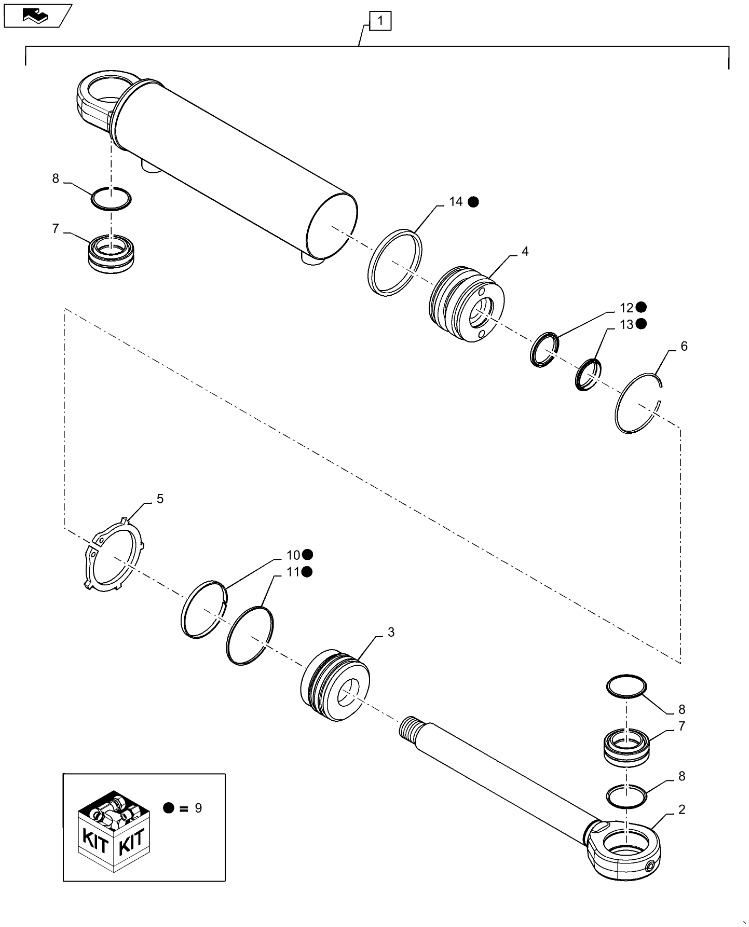 1

8

7

14 ●

4

12 ●

13 ●

6

5

10 ●

11 ●

3

8

7

8

2

KIT KIT

● = 9