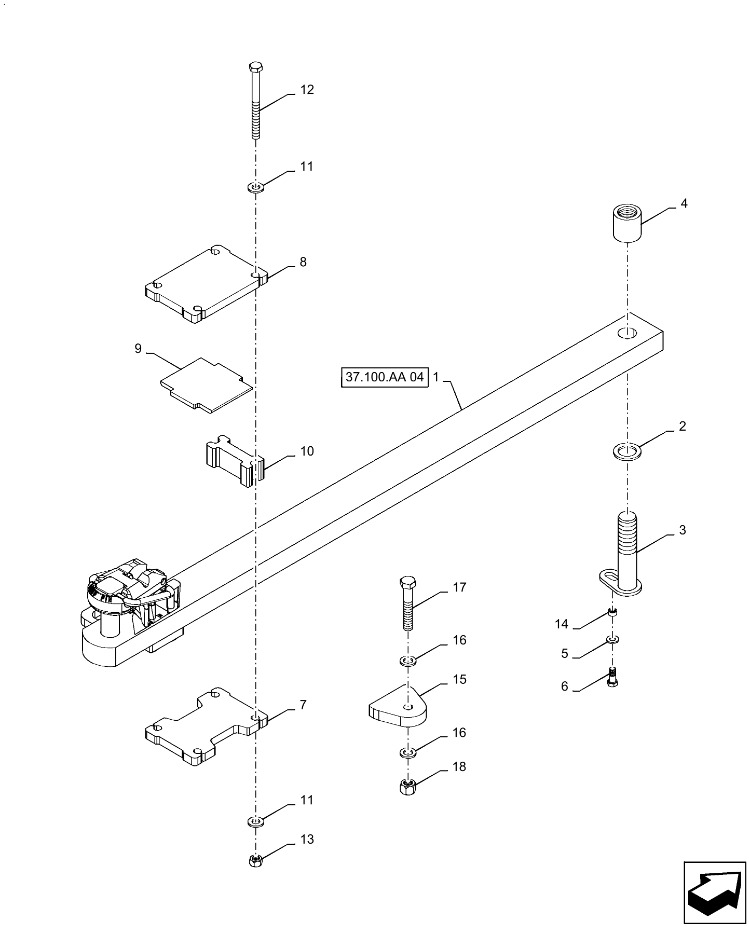 12
11
4
8
9
37.100.AA 04 1
2
10
3
17
14
16
5
15
6
7
16
18
11
13