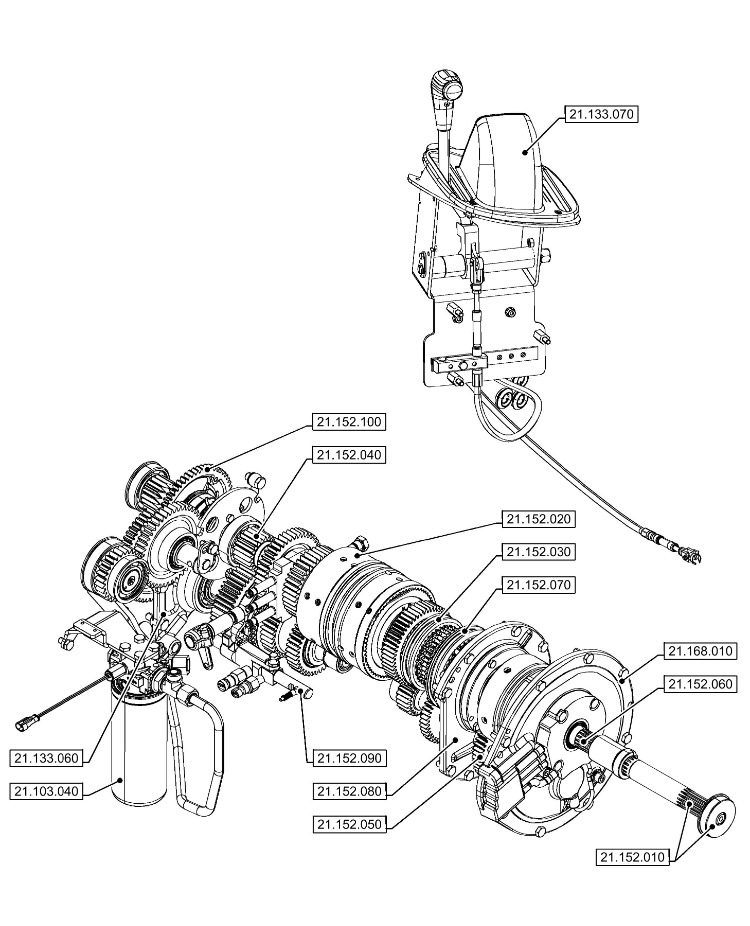 21.133.070

21.152.100

21.152.040

21.152.020

21.152.030

21.152.070

21.168.010

21.152.060

21.133.060

21.103.040

21.152.090

21.152.080

21.152.050

21.152.010