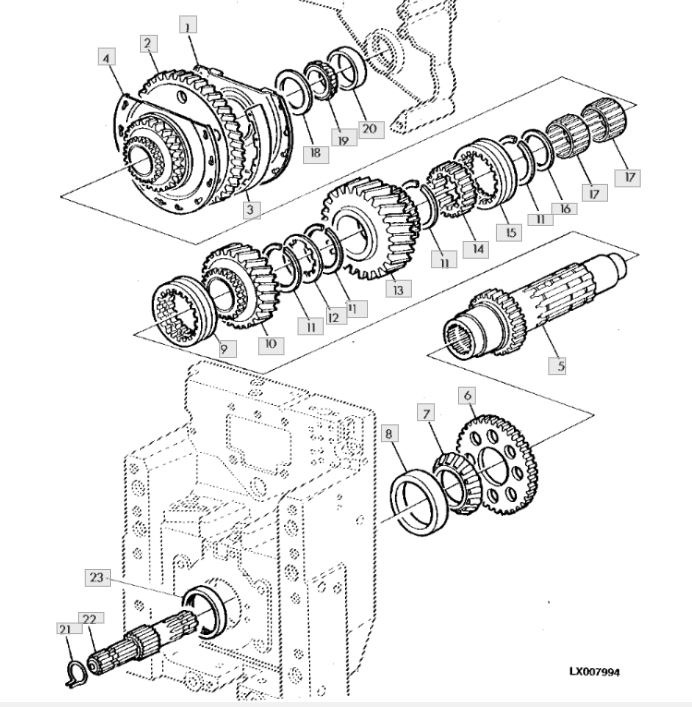 1
2
4
18
19
20
3
17
17
16
11
15
14
11
13
11
12
11
10
9
5
6
7
8
23
22
21
LX007994