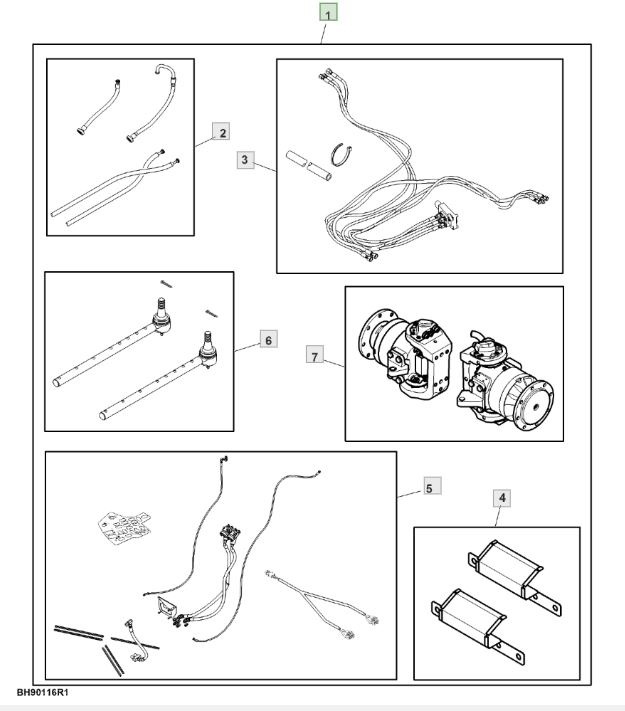 1

2

3

6

7

5

4

BH90116R1