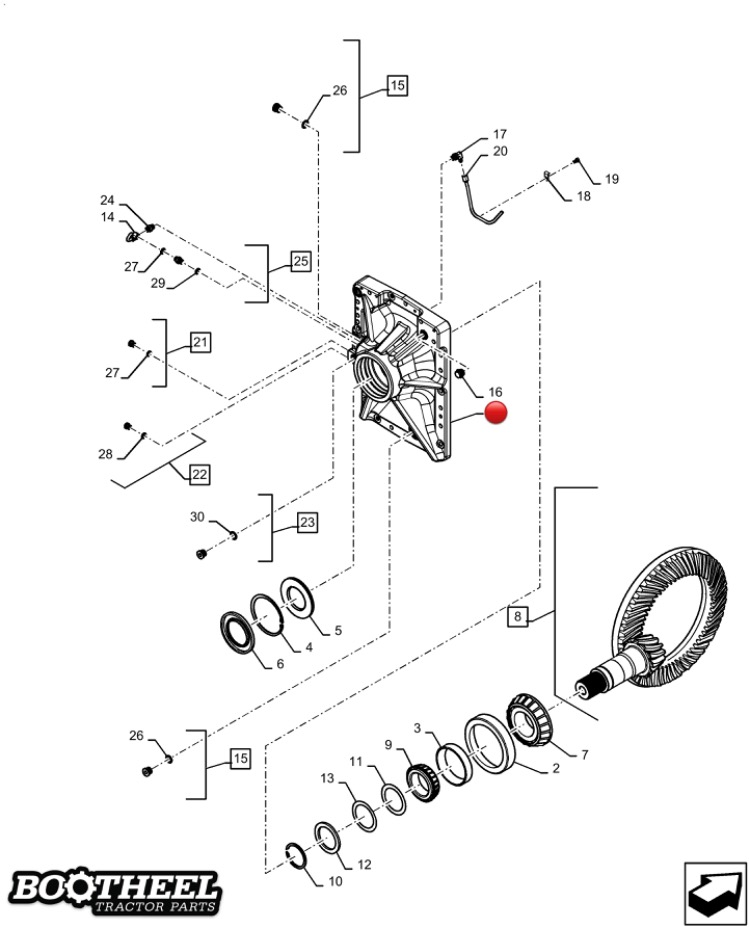 26
15
17
20
19
18
24
14
27
29
25
21
27
16
28
22
30
23
5
4
6
8
26
15
3
9
11
13
7
2
12
10
BOOTHEEL
TRACTOR PARTS