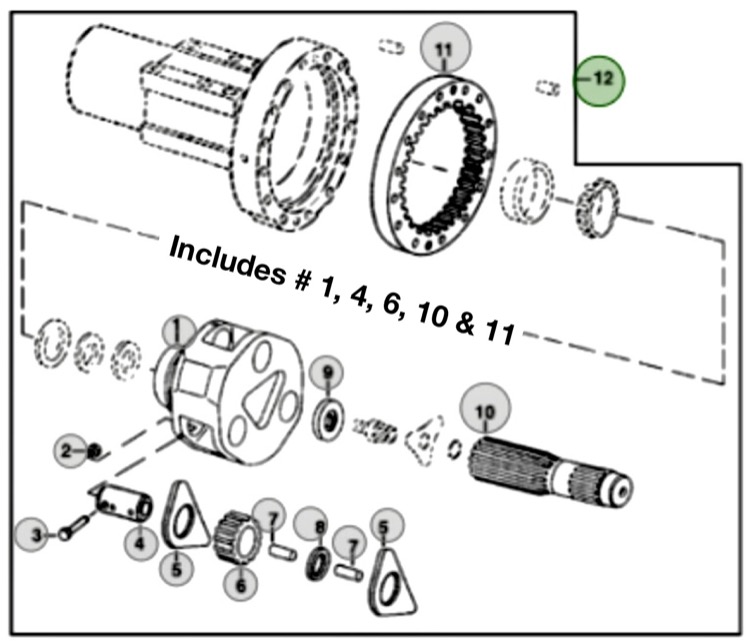 11
12
Includes # 1, 4, 6, 10 & 11
1
9
10
2
3
4
5
6
7
8
7
5