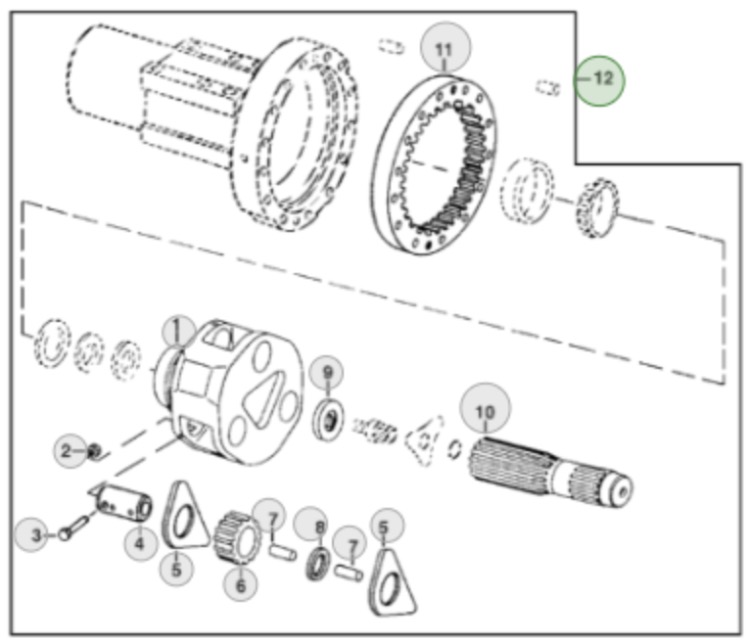 11
12
1
9
10
2
3
4
5
6
7
8
7
5