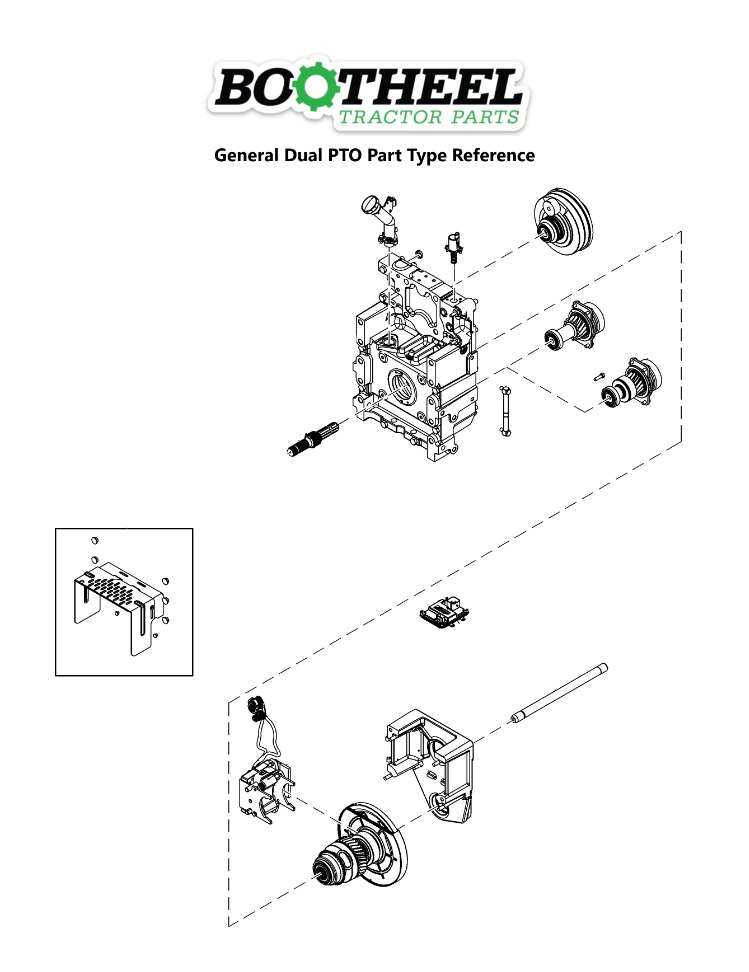 BOOTHEEL
TRACTOR PARTS

General Dual PTO Part Type Reference