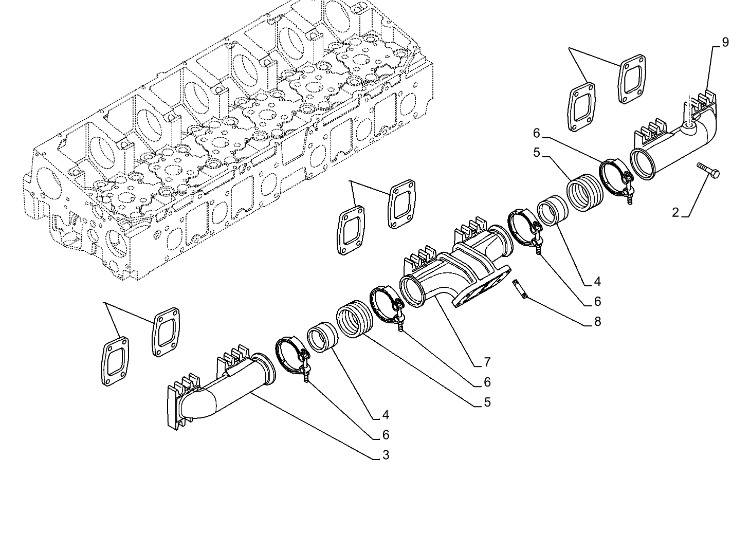 9
6
5
2
4
6
8
7
6
5
4
6
3