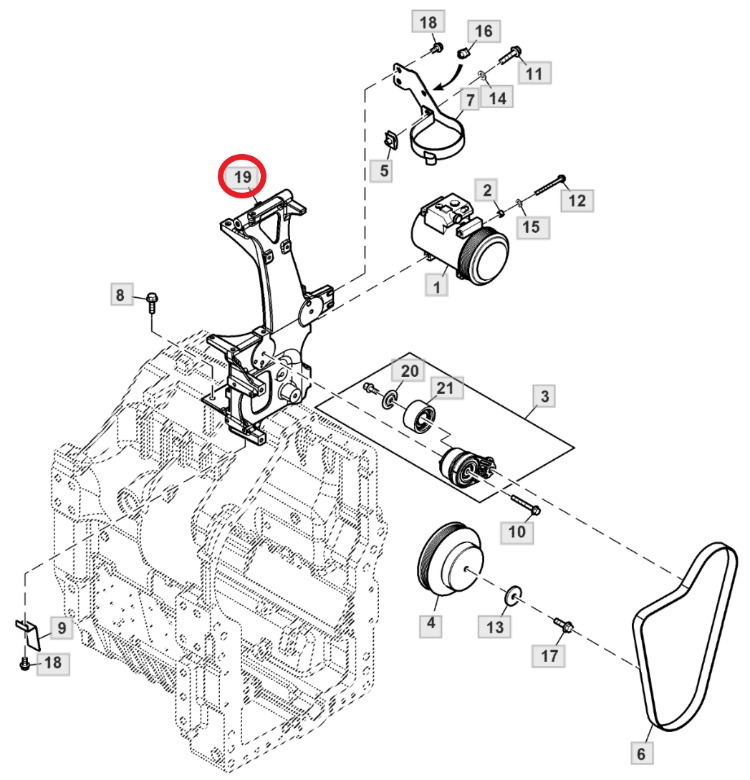 18
16
11
14
7
5
19
2
12
15
1
8
20
21
3
10
4
13
17
9
18
6