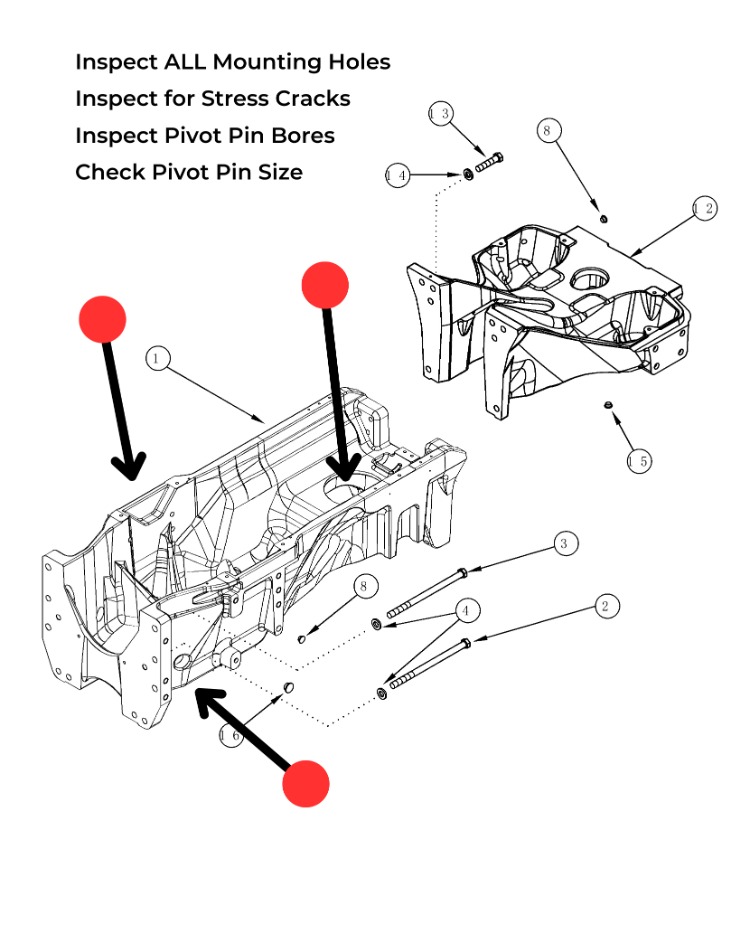 Inspect ALL Mounting Holes
Inspect for Stress Cracks
Inspect Pivot Pin Bores
Check Pivot Pin Size

13
8
14
12
1
15
3
8
4
2
16