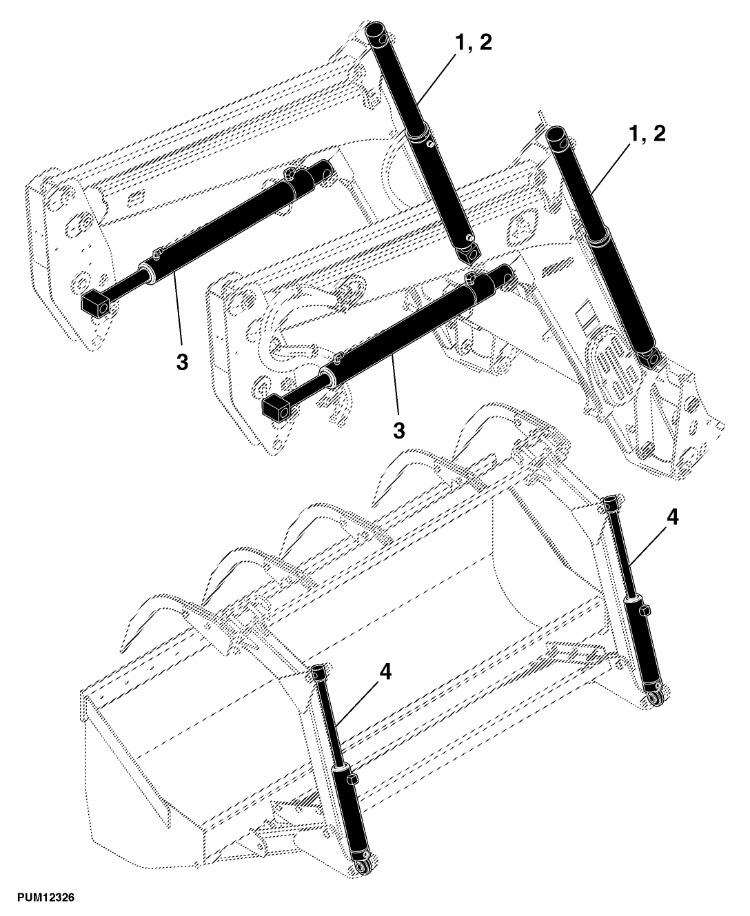 1, 2
1, 2
3
3
4
4
PUM12326