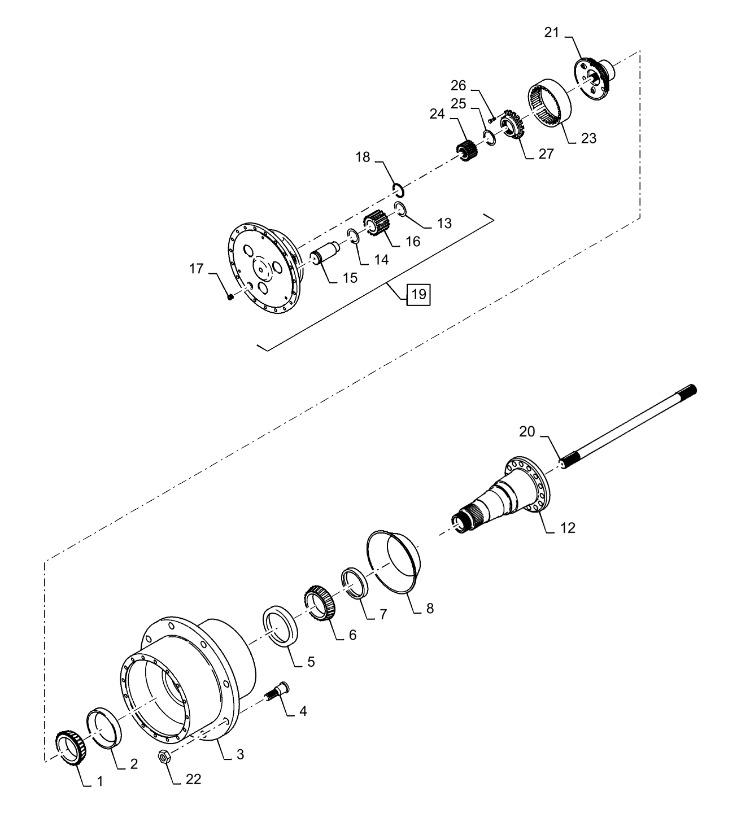 21
26
25
24
23
27
18
13
16
14
15
17
19
20
12
8
7
6
5
4
3
2
1
22