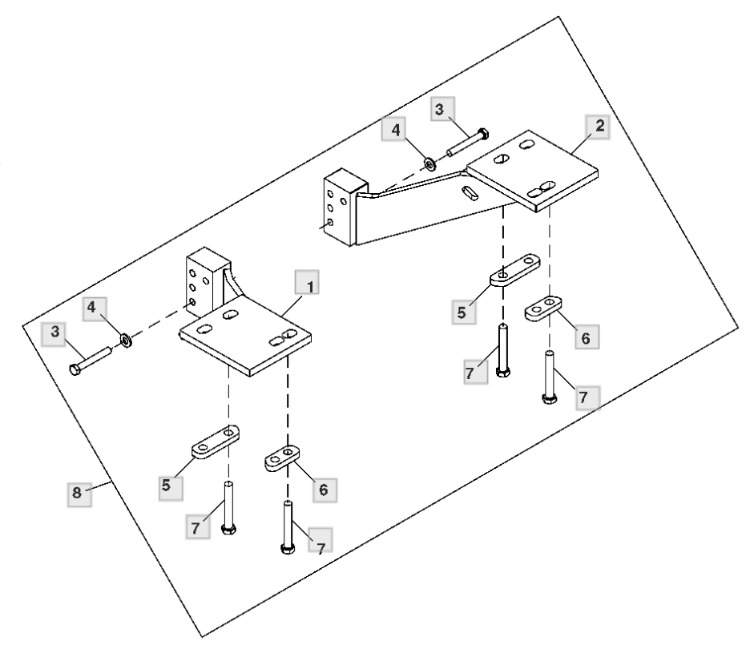 3
4
2
1
4
3
5
6
7
7
5
6
8
7
7