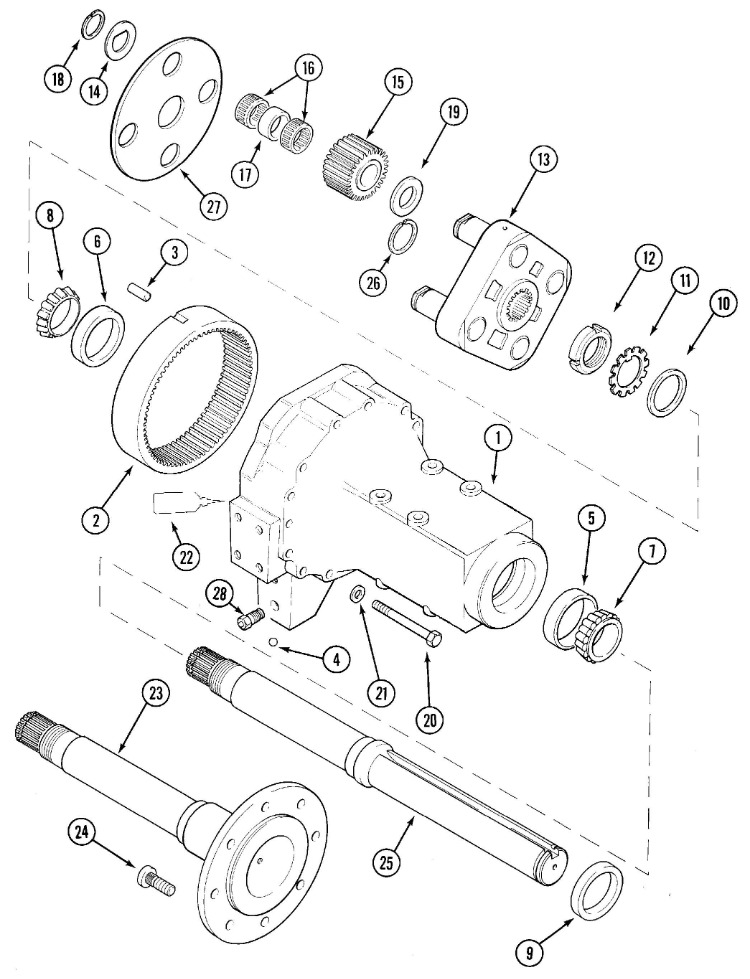 18
14
16
15
19
17
27
13
8
6
3
26
12
11
10
1
2
22
5
7
28
4
21
20
23
24
25
9