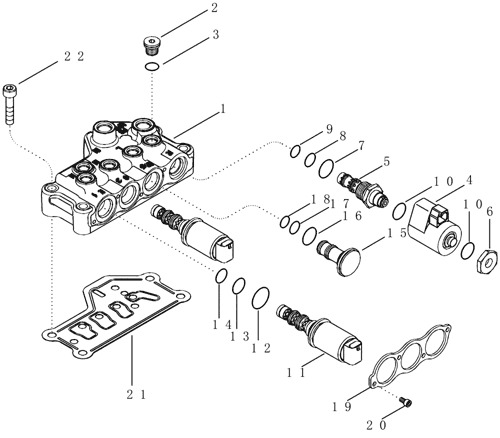 2
3
22
1
9
8
7
5
10
4
18
17
16
10
6
15
14
13
12
11
21
19
20